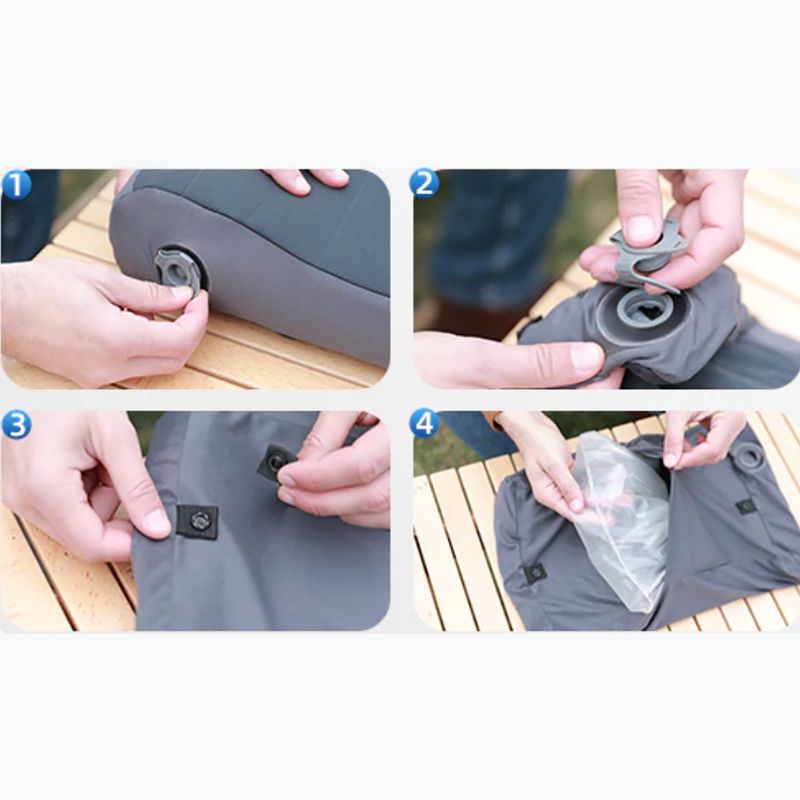 1

2

3

4