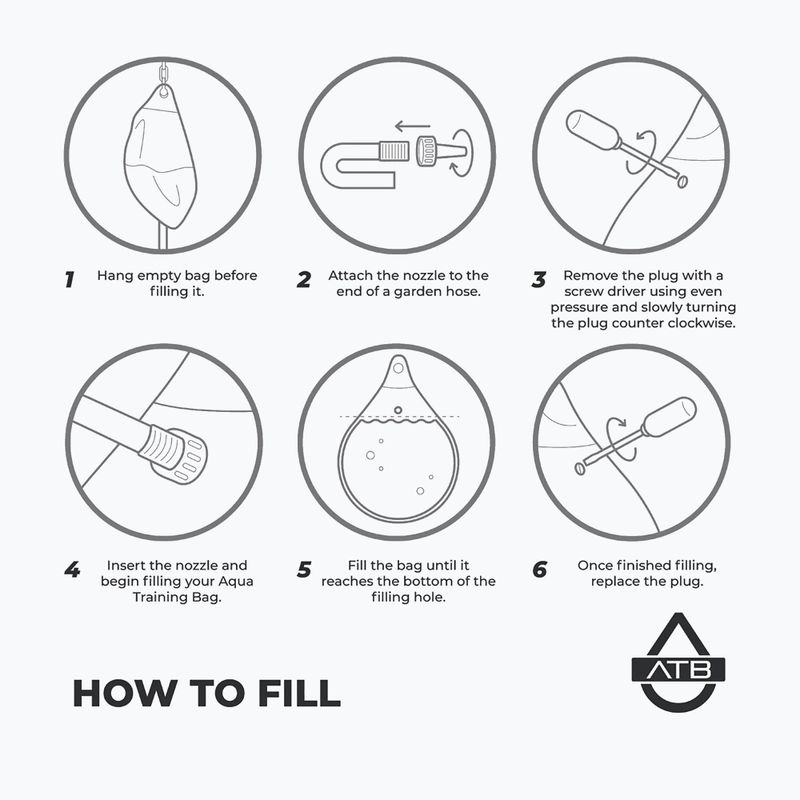 1 Hang empty bag before filling it.

2 Attach the nozzle to the end of a garden hose.

3 Remove the plug with a screw driver using even pressure and slowly turning the plug counter clockwise.

4 Insert the nozzle and begin filling your Aqua Training Bag.

5 Fill the bag until it reaches the bottom of the filling hole.

6 Once finished filling, replace the plug.

HOW TO FILL

ATB